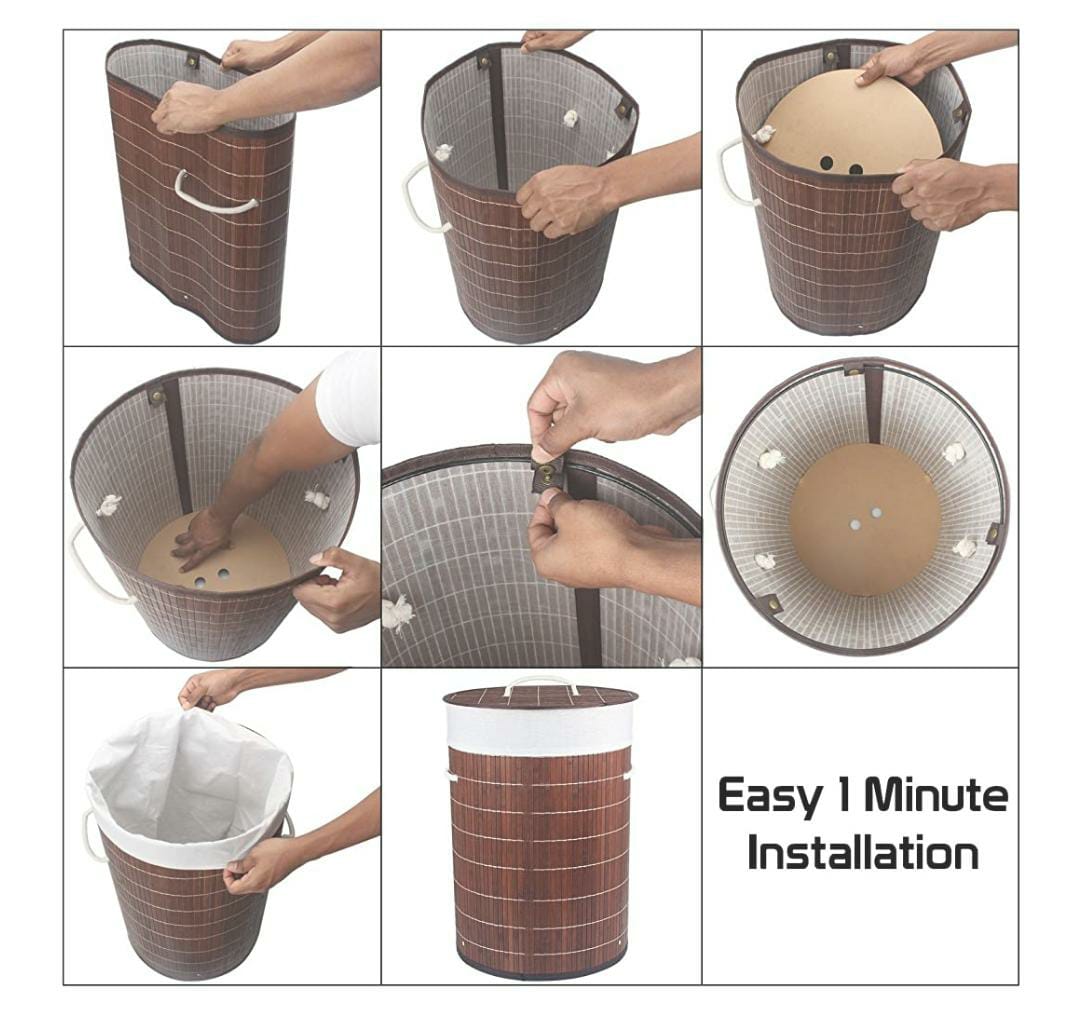 Easy 1 Minute Installation